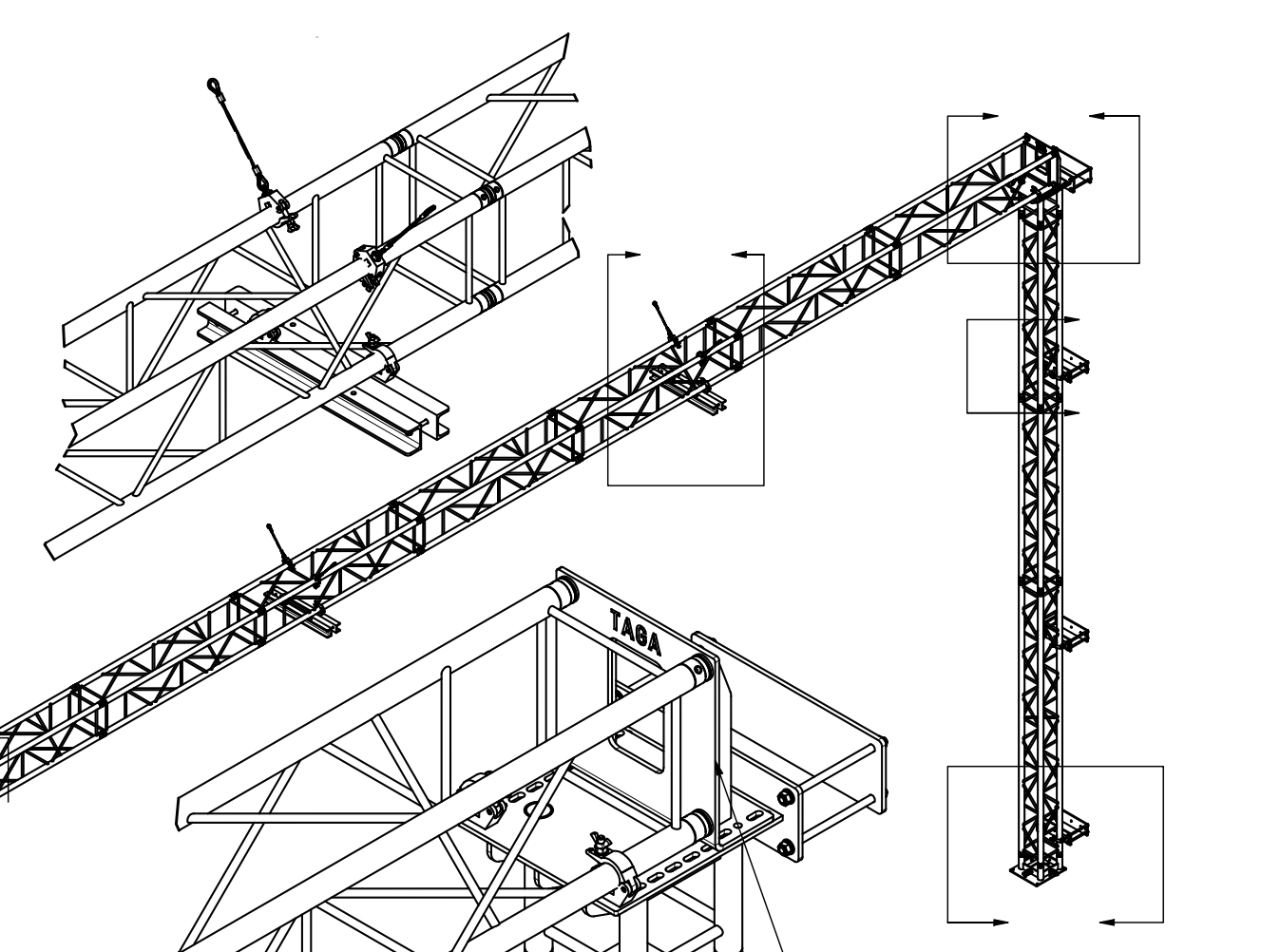 TAGA